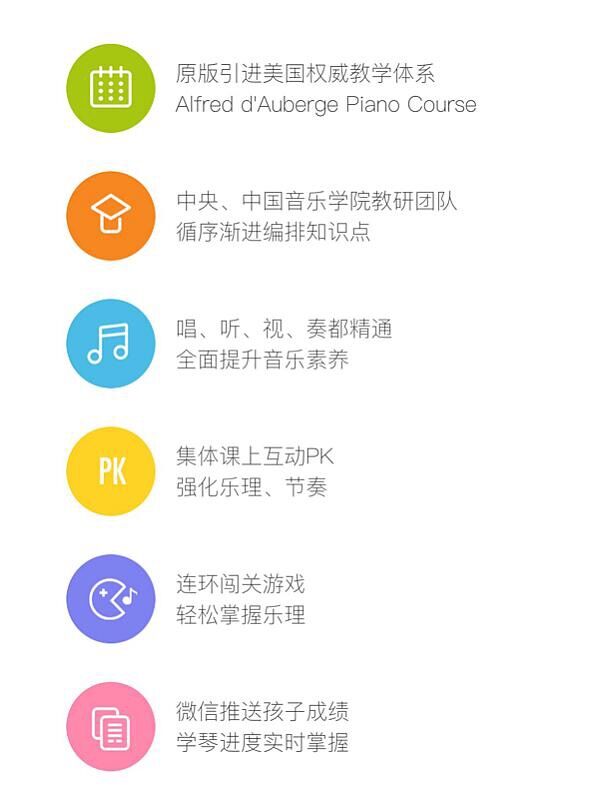 原版引进美国权威教学体系
Alfred d'Auberge Piano Course

中央、中国音乐学院教研团队
循序渐进编排知识点

唱、听、视、奏都精通
全面提升音乐素养

PK

集体课上互动PK
强化乐理、节奏

连环闯关游戏
轻松掌握乐理

微信推送孩子成绩
学琴进度实时掌握